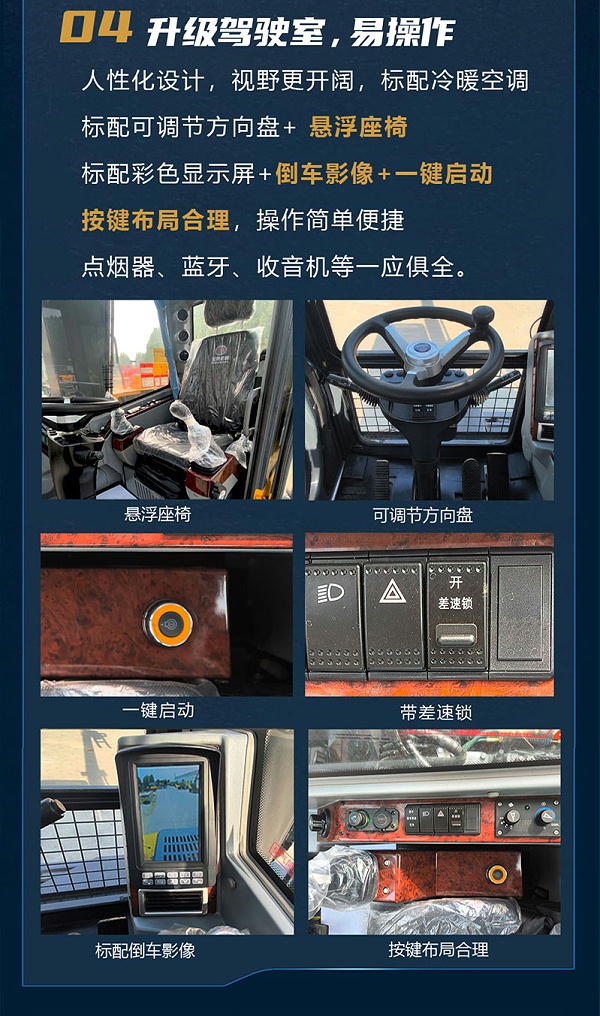 04 升级驾驶室，易操作

人性化设计，视野更开阔，标配冷暖空调

标配可调节方向盘+ 悬浮座椅

标配彩色显示屏+倒车影像+一键启动

按键布局合理，操作简单便捷

点烟器、蓝牙、收音机等一应俱全。

悬浮座椅

可调节方向盘

开
差速锁

一键启动

带差速锁

标配倒车影像

按键布局合理